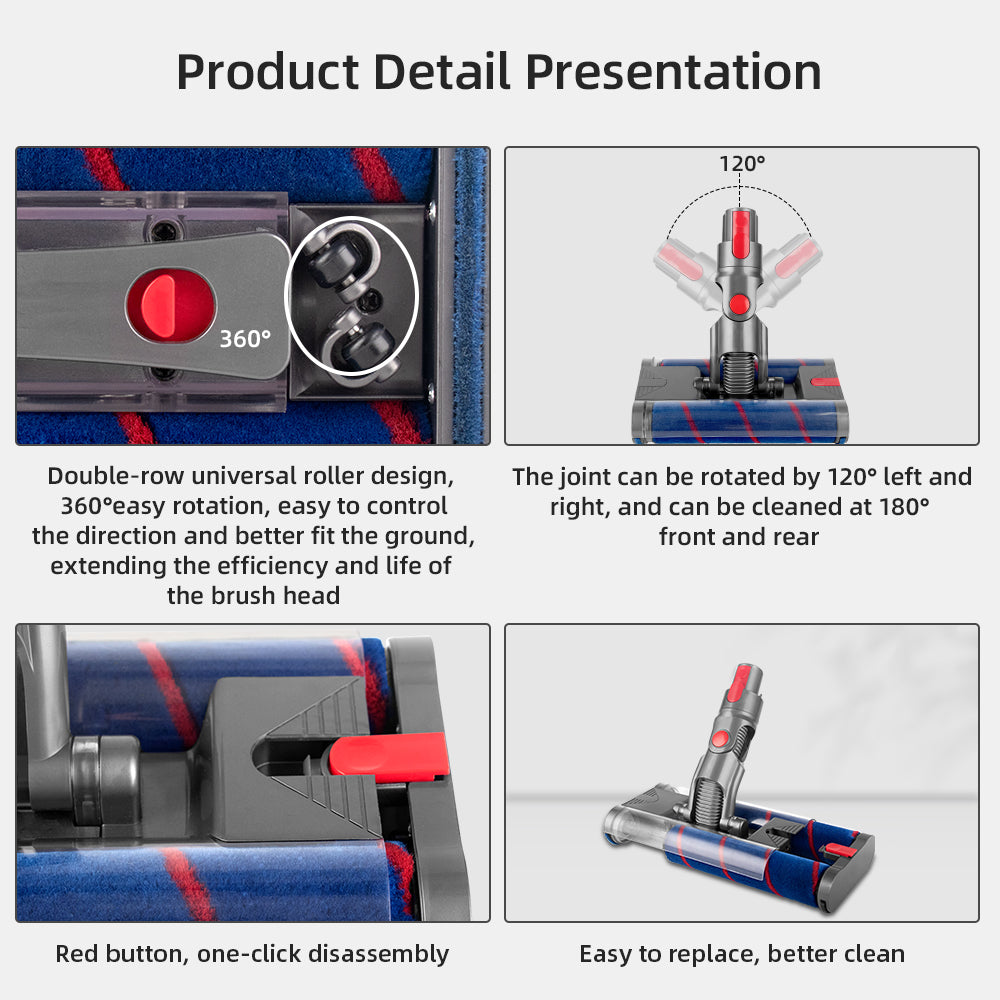 Product Detail Presentation

360°

Double-row universal roller design, 360°easy rotation, easy to control the direction and better fit the ground, extending the efficiency and life of the brush head

120°

The joint can be rotated by 120° left and right, and can be cleaned at 180° front and rear

Red button, one-click disassembly

Easy to replace, better clean