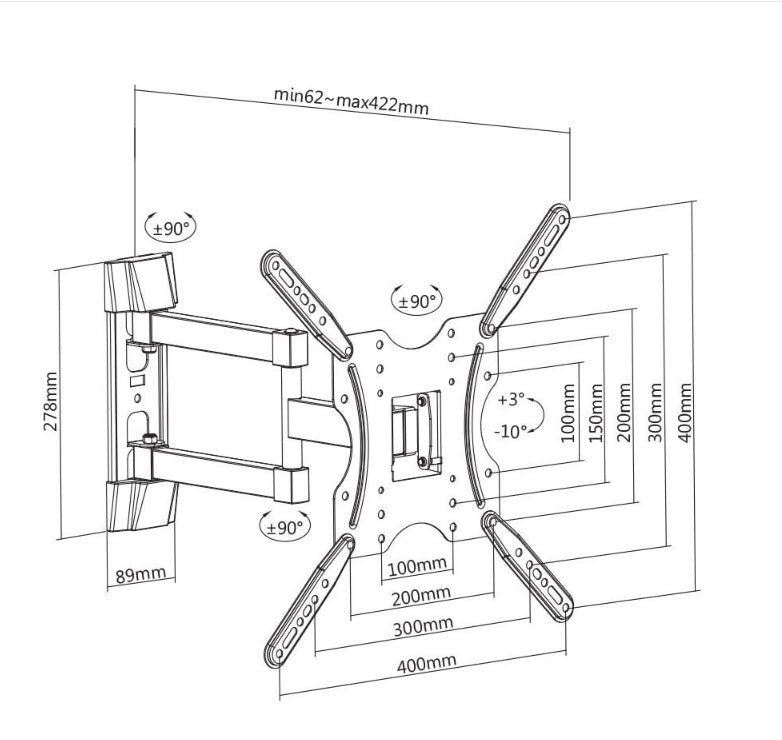 min62~max422mm

±90°

±90°

278mm

+3°

-10°

100mm

150mm

200mm

300mm

400mm

±90°

89mm

100mm

200mm

300mm

400mm