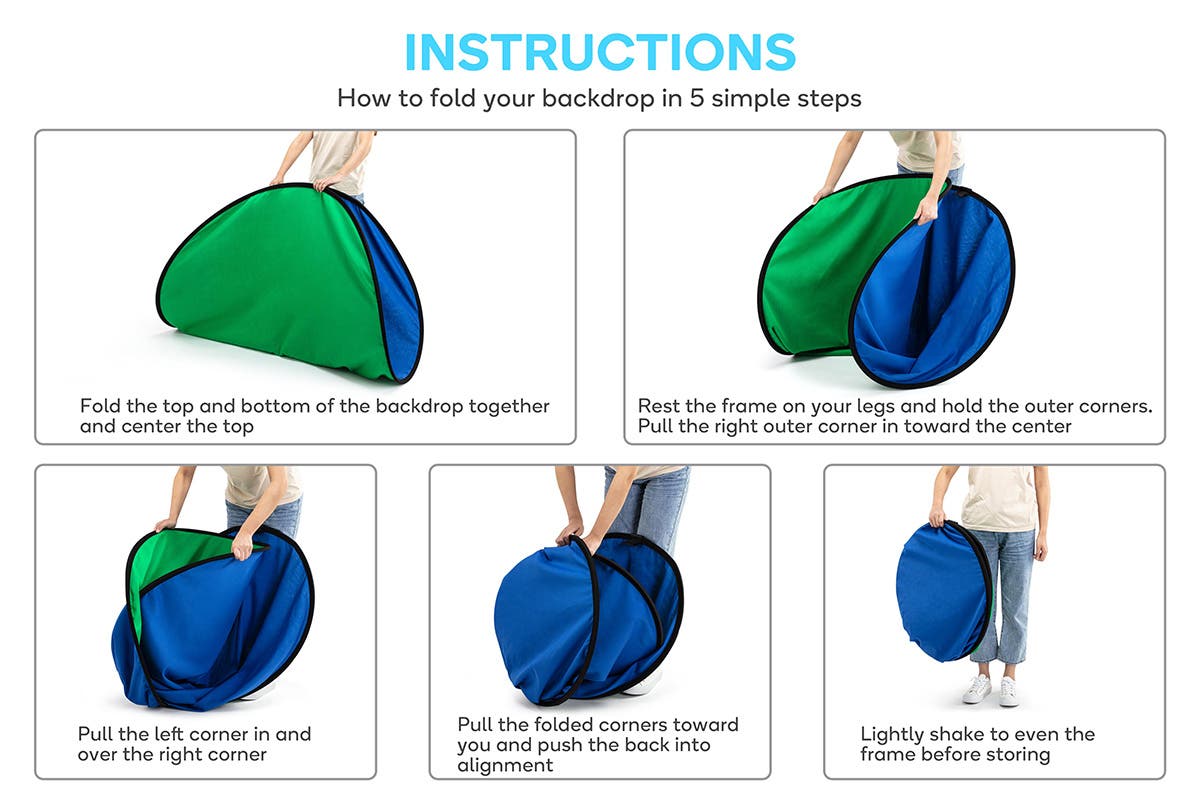 INSTRUCTIONS

How to fold your backdrop in 5 simple steps

Fold the top and bottom of the backdrop together and center the top

Rest the frame on your legs and hold the outer corners. Pull the right outer corner in toward the center

Pull the left corner in and over the right corner

Pull the folded corners toward you and push the back into alignment

Lightly shake to even the frame before storing