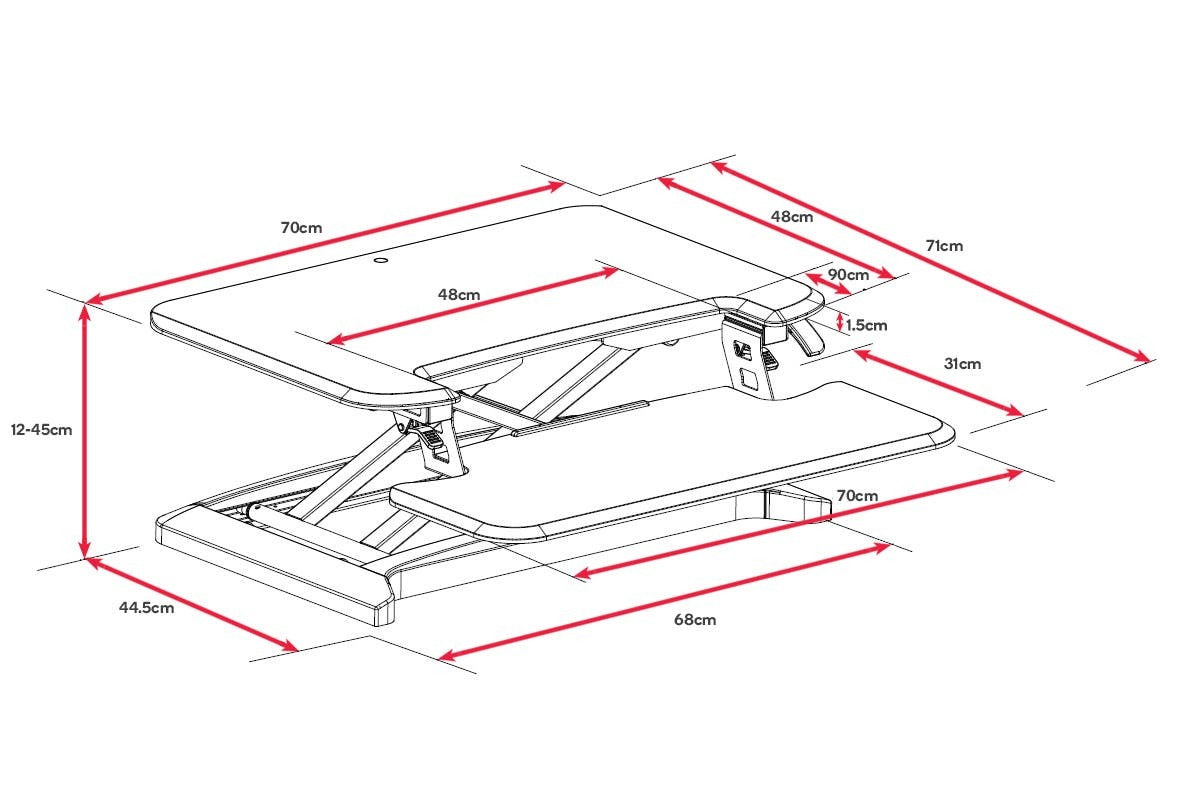 70cm

48cm

71cm

48cm

90cm

1.5cm

31cm

12-45cm

70cm

44.5cm

68cm