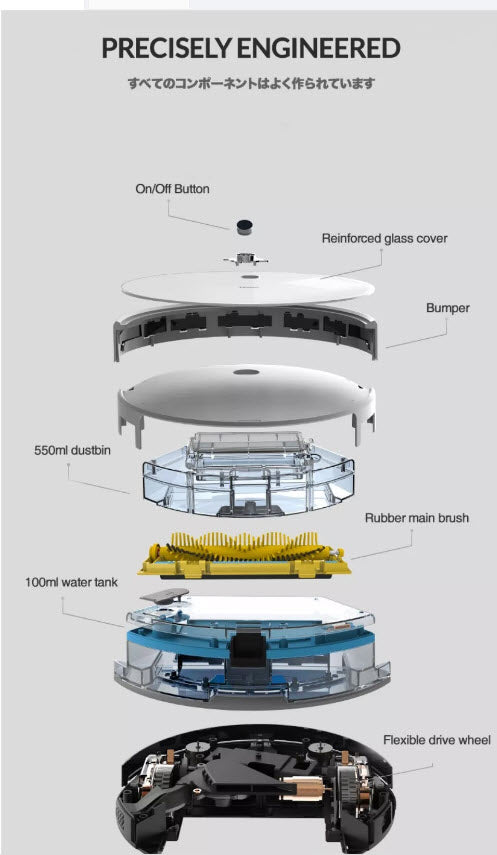 PRECISELY ENGINEERED

すべてのコンポーネントはよく作られています

On/Off Button

Reinforced glass cover

Bumper

550ml dustbin

Rubber main brush

100ml water tank

Flexible drive wheel