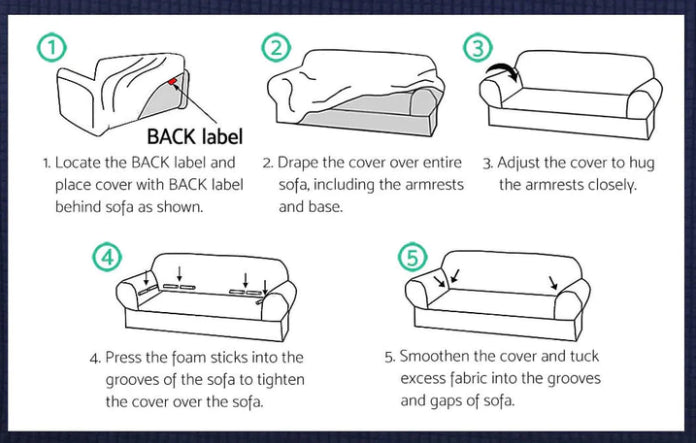 ①

BACK label

1. Locate the BACK label and place cover with BACK label behind sofa as shown.

②

2. Drape the cover over entire sofa, including the armrests and base.

③

3. Adjust the cover to hug the armrests closely.

④

4. Press the foam sticks into the grooves of the sofa to tighten the cover over the sofa.

⑤

5. Smoothen the cover and tuck excess fabric into the grooves and gaps of sofa.