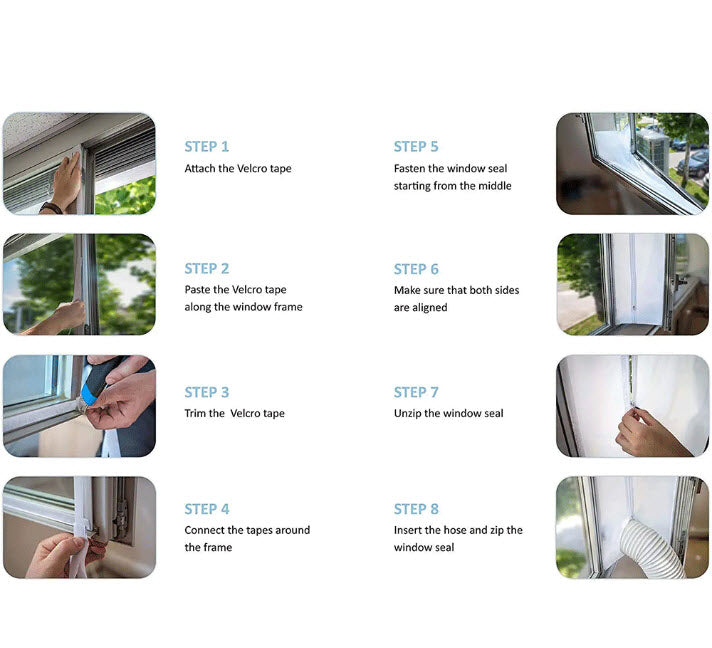 STEP 1
Attach the Velcro tape

STEP 2
Paste the Velcro tape along the window frame

STEP 3
Trim the Velcro tape

STEP 4
Connect the tapes around the frame

STEP 5
Fasten the window seal starting from the middle

STEP 6
Make sure that both sides are aligned

STEP 7
Unzip the window seal

STEP 8
Insert the hose and zip the window seal