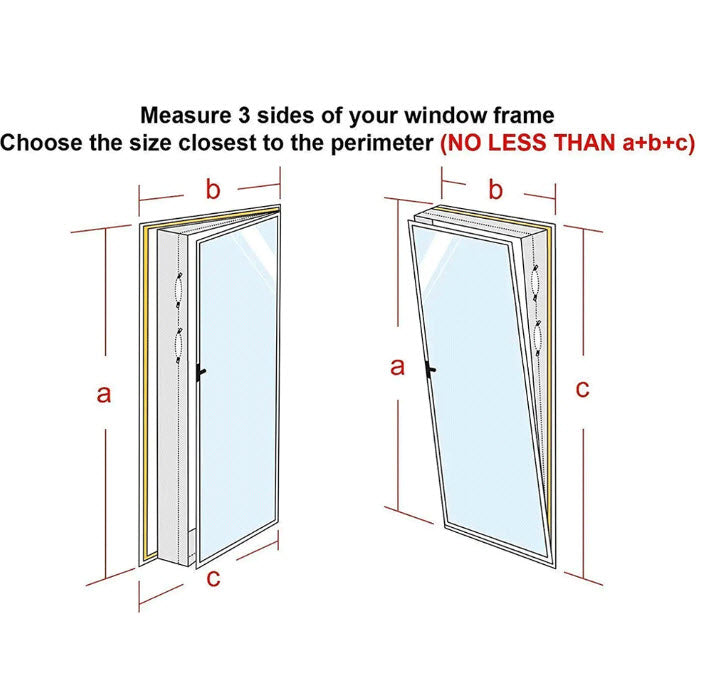 Measure 3 sides of your window frame
Choose the size closest to the perimeter (NO LESS THAN a+b+c)

b
a
c

b
a
c