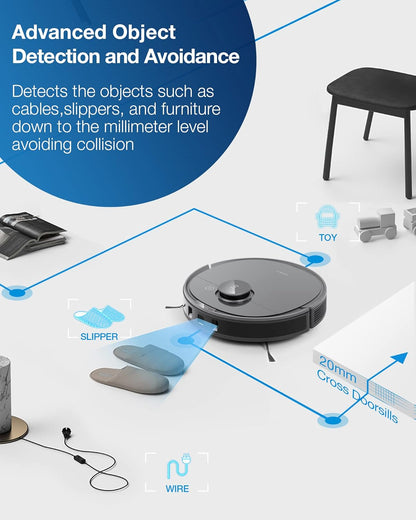 Advanced Object Detection and Avoidance

Detects the objects such as cables,slippers, and furniture down to the millimeter level avoiding collision

TOY

SLIPPER

20mm
Cross Doorsills

WIRE