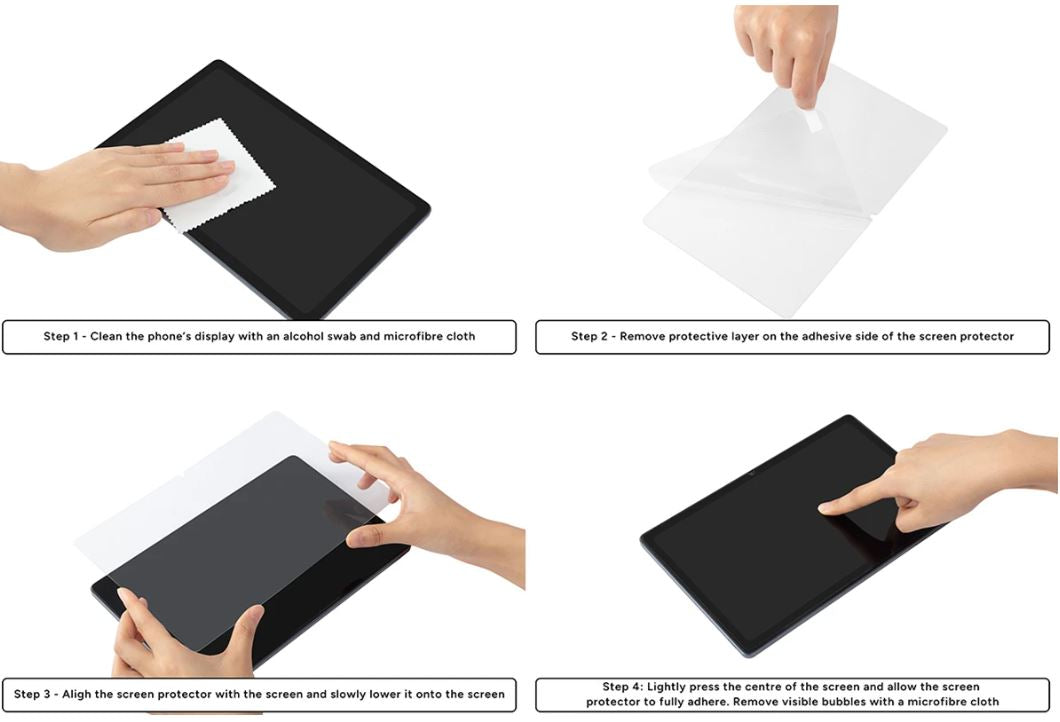 Step 1 - Clean the phone's display with an alcohol swab and microfibre cloth

Step 2 - Remove protective layer on the adhesive side of the screen protector

Step 3 - Aligh the screen protector with the screen and slowly lower it onto the screen

Step 4: Lightly press the centre of the screen and allow the screen protector to fully adhere. Remove visible bubbles with a microfibre cloth