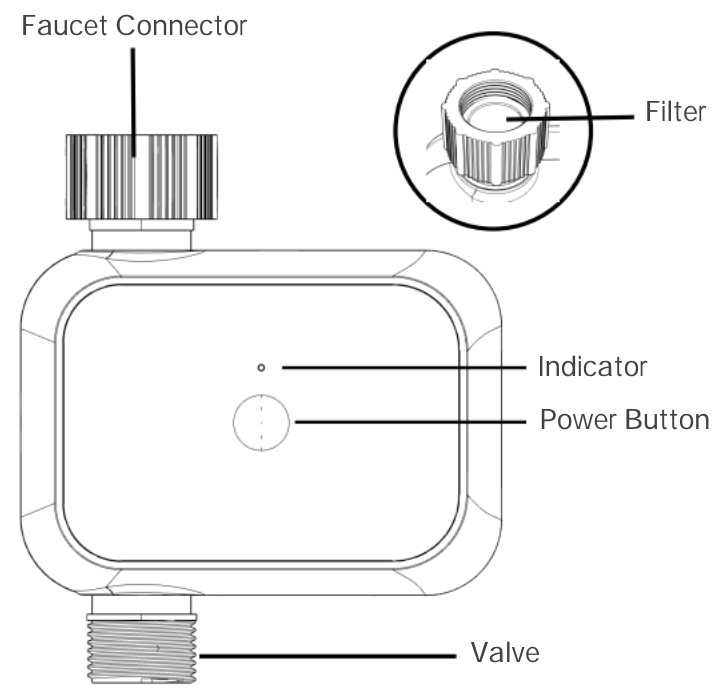 Faucet Connector

Filter

Indicator

Power Button

Valve